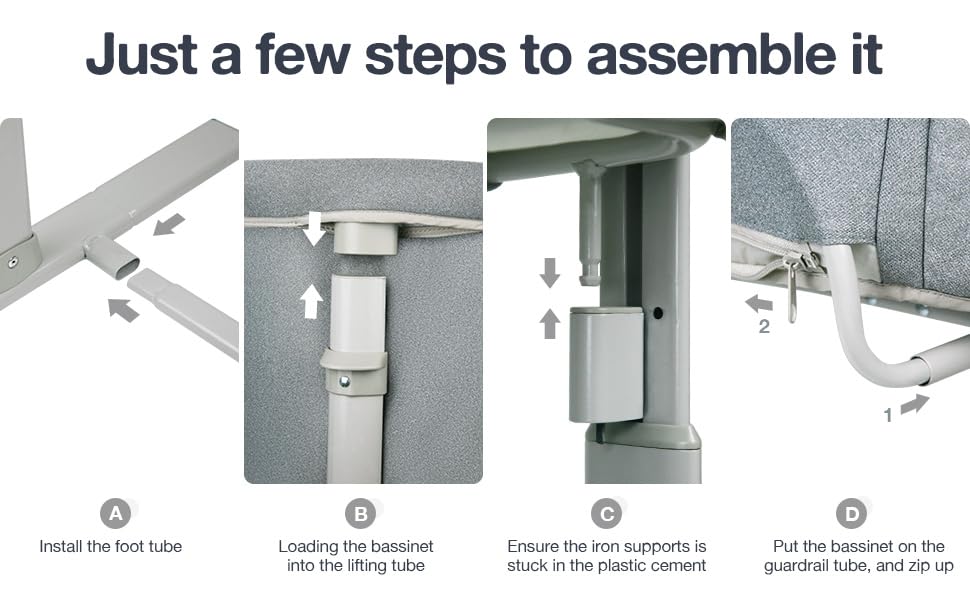 Just a few steps to assemble it

2

1

A
Install the foot tube

B
Loading the bassinet into the lifting tube

C
Ensure the iron supports is stuck in the plastic cement

D
Put the bassinet on the guardrail tube, and zip up